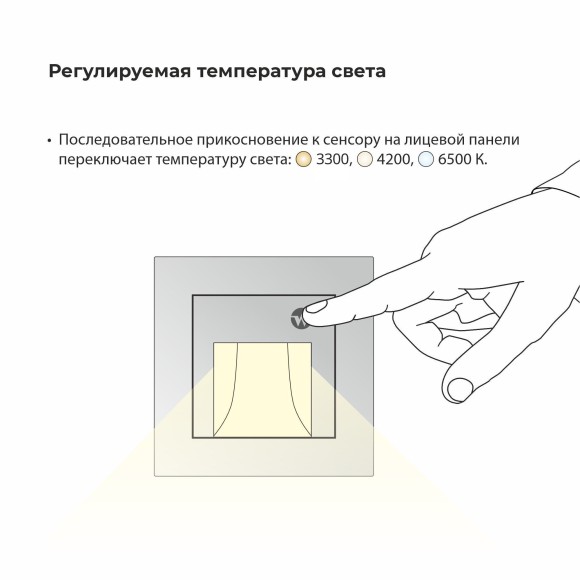 Регулируемая температура света

• Последовательное прикосновение к сенсору на лицевой панели переключает температуру света: 3300, 4200, 6500 К.