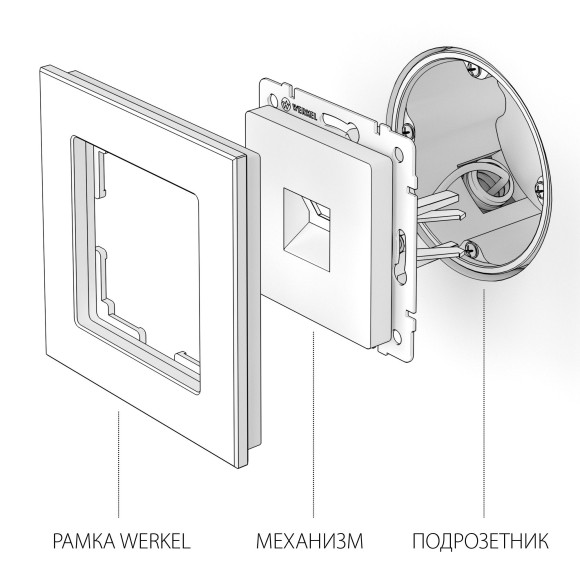 WERKEL

РАМКА WERKEL

МЕХАНИЗМ

ПОДРОЗЕТНИК